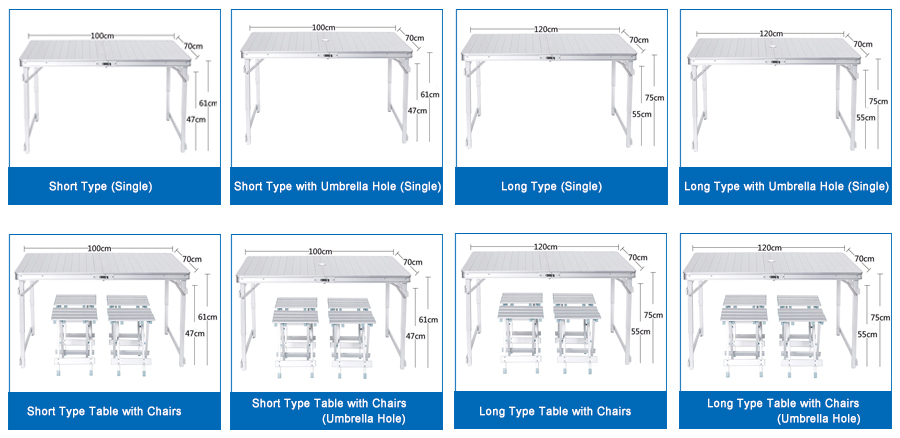 100cm
70cm
61cm
47cm
Short Type (Single)

100cm
70cm
61cm
47cm
Short Type with Umbrella Hole (Single)

120cm
70cm
75cm
55cm
Long Type (Single)

120cm
70cm
75cm
55cm
Long Type with Umbrella Hole (Single)

100cm
70cm
61cm
47cm
Short Type Table with Chairs

100cm
70cm
61cm
47cm
Short Type Table with Chairs (Umbrella Hole)

120cm
70cm
75cm
55cm
Long Type Table with Chairs

120cm
70cm
75cm
55cm
Long Type Table with Chairs (Umbrella Hole)